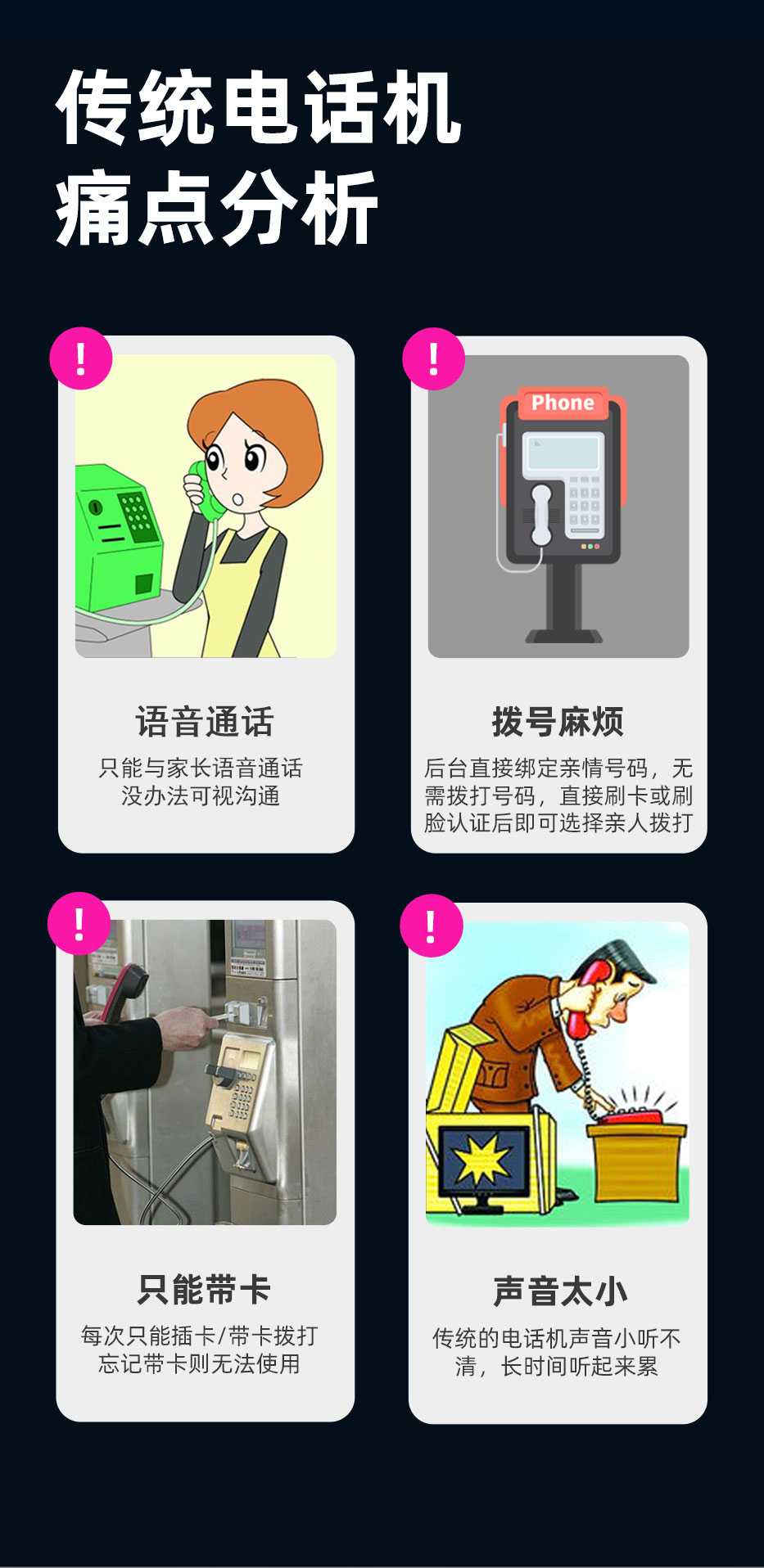 传统电话机
痛点分析

!

语音通话

只能与家长语音通话
没办法可视沟通

!

Phone

拨号麻烦

后台直接绑定亲情号码，无需拨打号码，直接刷卡或刷脸认证后即可选择亲人拨打

!

只能带卡

每次只能插卡/带卡拨打
忘记带卡则无法使用

!

声音太小

传统的电话机声音小听不清，长时间听起来累