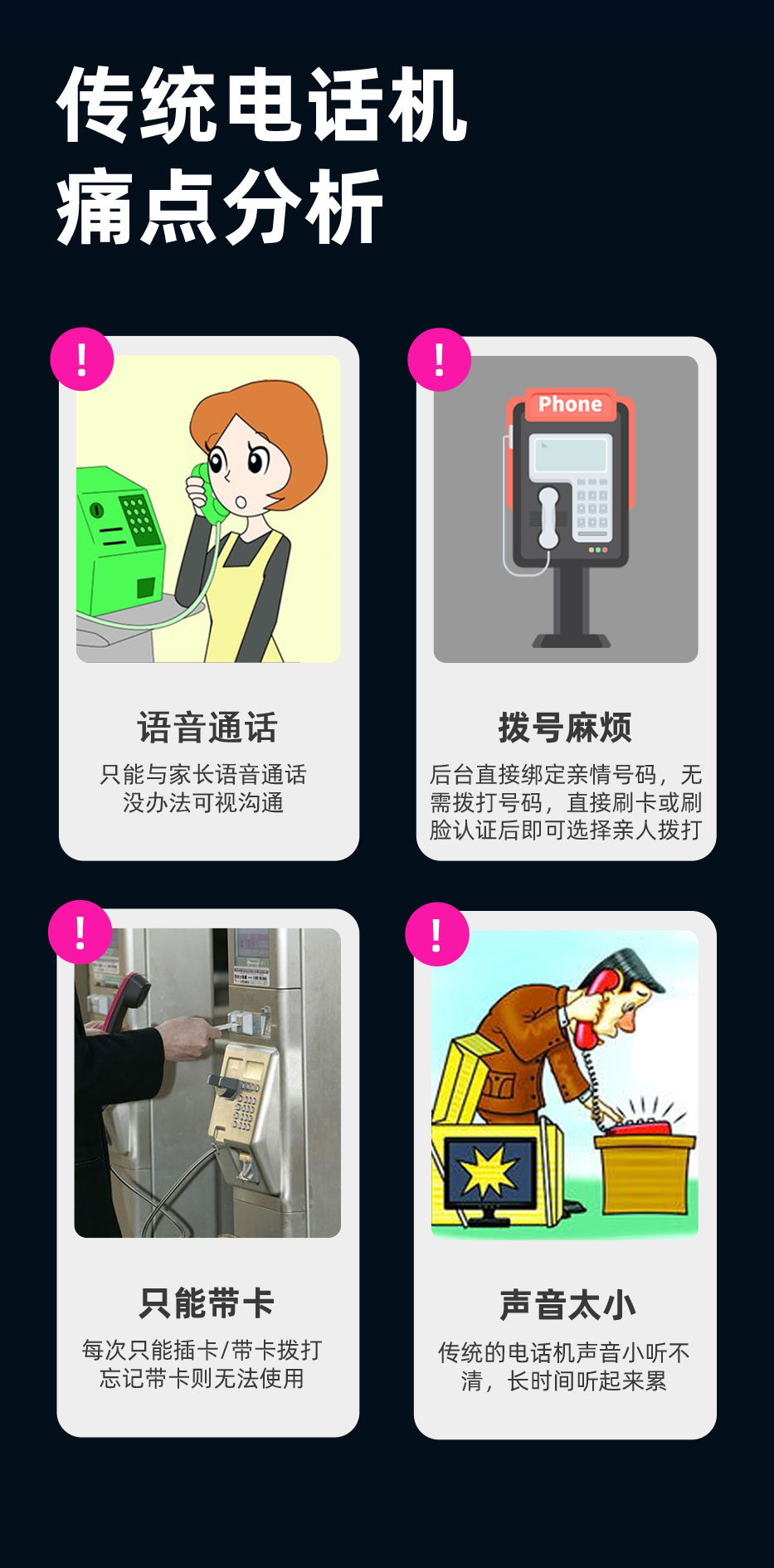 传统电话机
痛点分析

!

语音通话
只能与家长语音通话
没办法可视沟通

!

Phone

拨号麻烦
后台直接绑定亲情号码，无需拨打号码，直接刷卡或刷脸认证后即可选择亲人拨打

!

只能带卡
每次只能插卡/带卡拨打
忘记带卡则无法使用

!

声音太小
传统的电话机声音小听不清，长时间听起来累