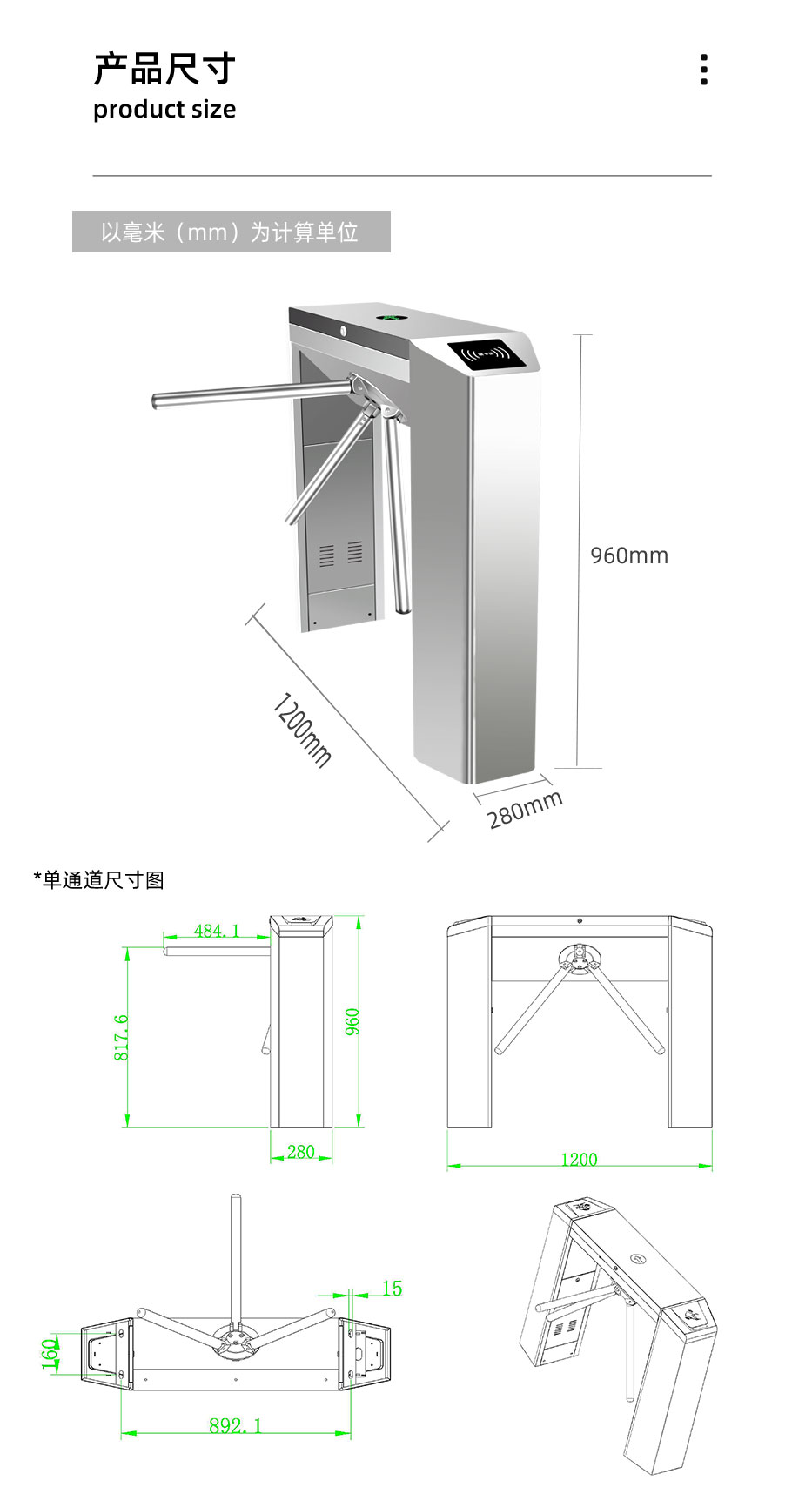 产品尺寸
product size

以毫米（mm）为计算单位

960mm

1200mm

280mm

*单通道尺寸图

484.1

817.6

960

280

1200

15

160

892.1